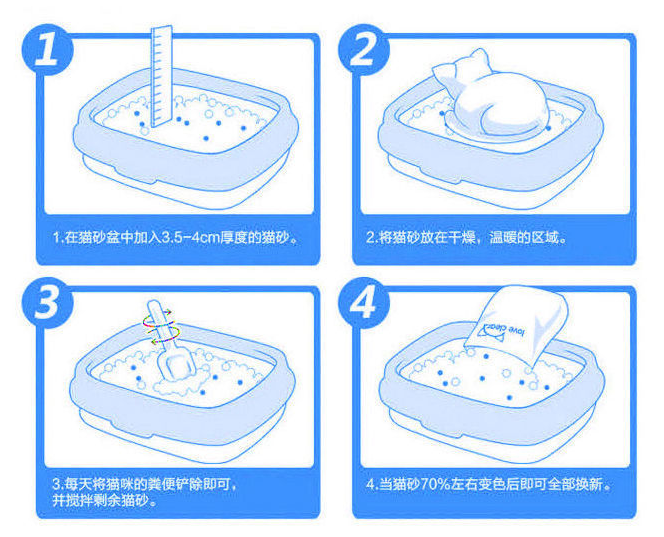 1

1.在猫砂盆中加入3.5-4cm厚度的猫砂。

2

2.将猫砂放在干燥，温暖的区域。

3

3.每天将猫咪的粪便铲除即可，并搅拌剩余猫砂。

4

love clean

4.当猫砂70%左右变色后即可全部换新。