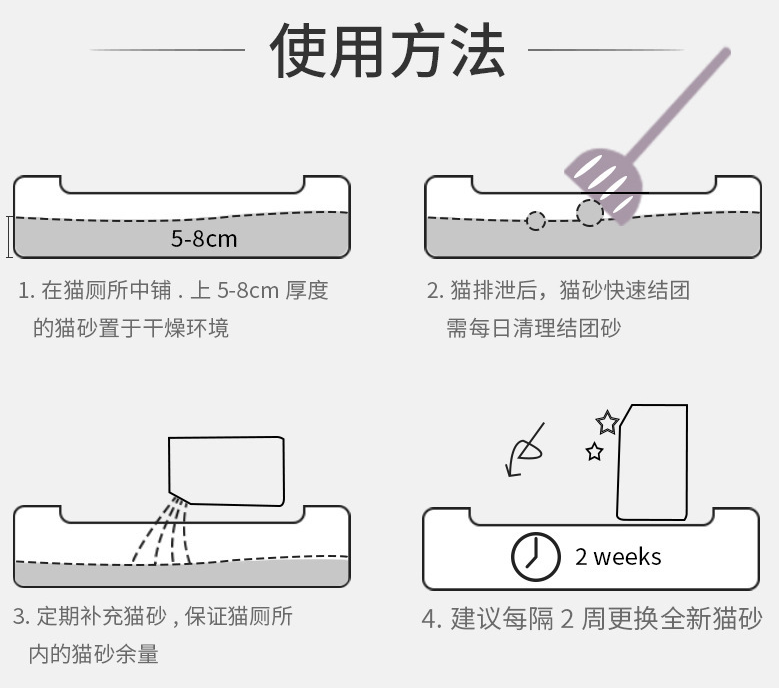 使用方法

5-8cm

1. 在猫厕所中铺 . 上 5-8cm 厚度的猫砂置于干燥环境

2. 猫排泄后，猫砂快速结团需每日清理结团砂

3. 定期补充猫砂 , 保证猫厕所内的猫砂余量

2 weeks

4. 建议每隔 2 周更换全新猫砂